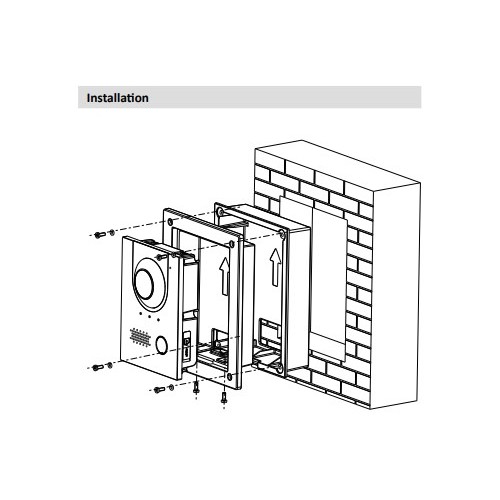 Installation