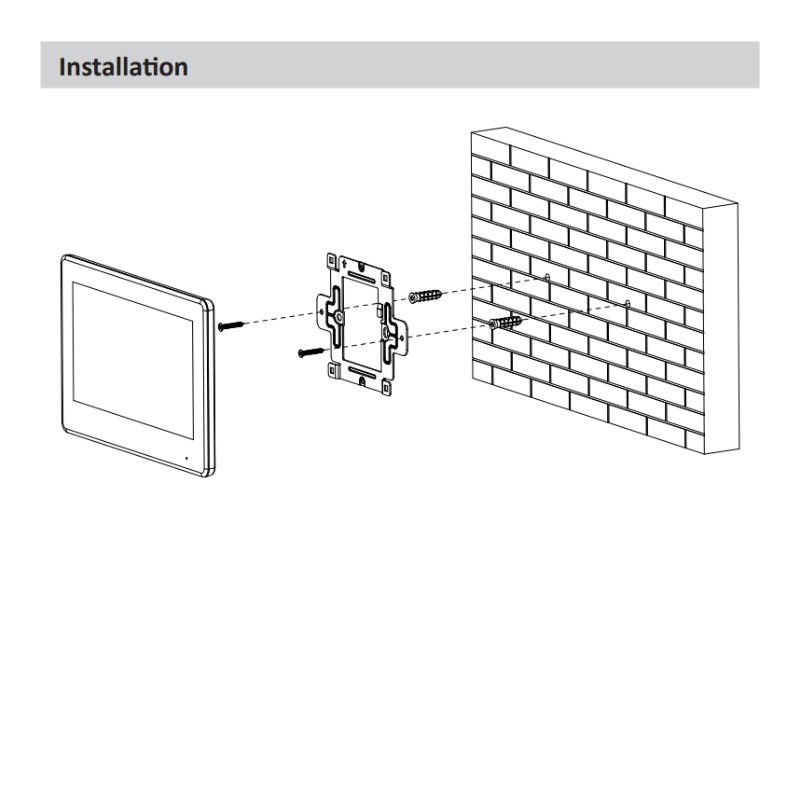 Installation