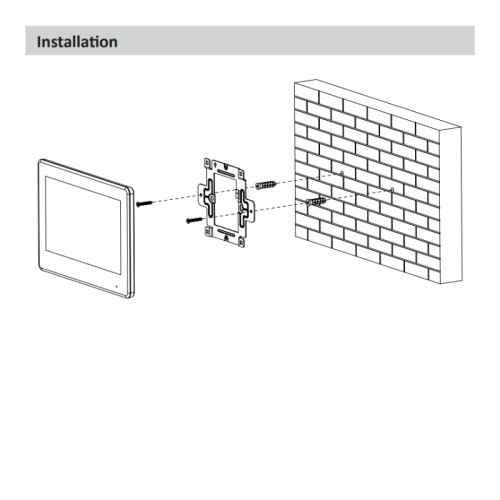 Installation